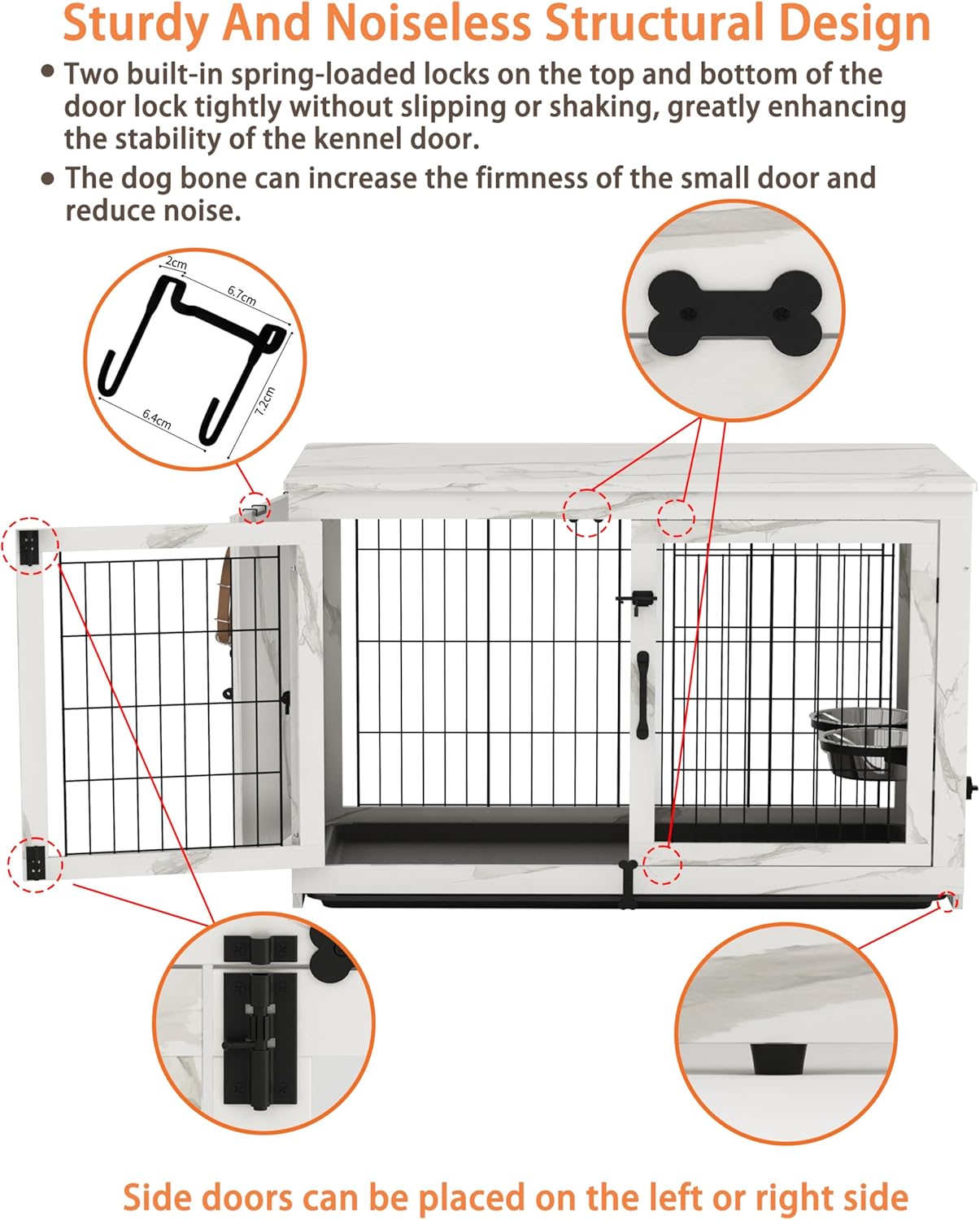 Sturdy And Noiseless Structural Design

• Two built-in spring-loaded locks on the top and bottom of the door lock tightly without slipping or shaking, greatly enhancing the stability of the kennel door.

• The dog bone can increase the firmness of the small door and reduce noise.

2cm
6.7cm
6.4cm
7.2cm

Side doors can be placed on the left or right side