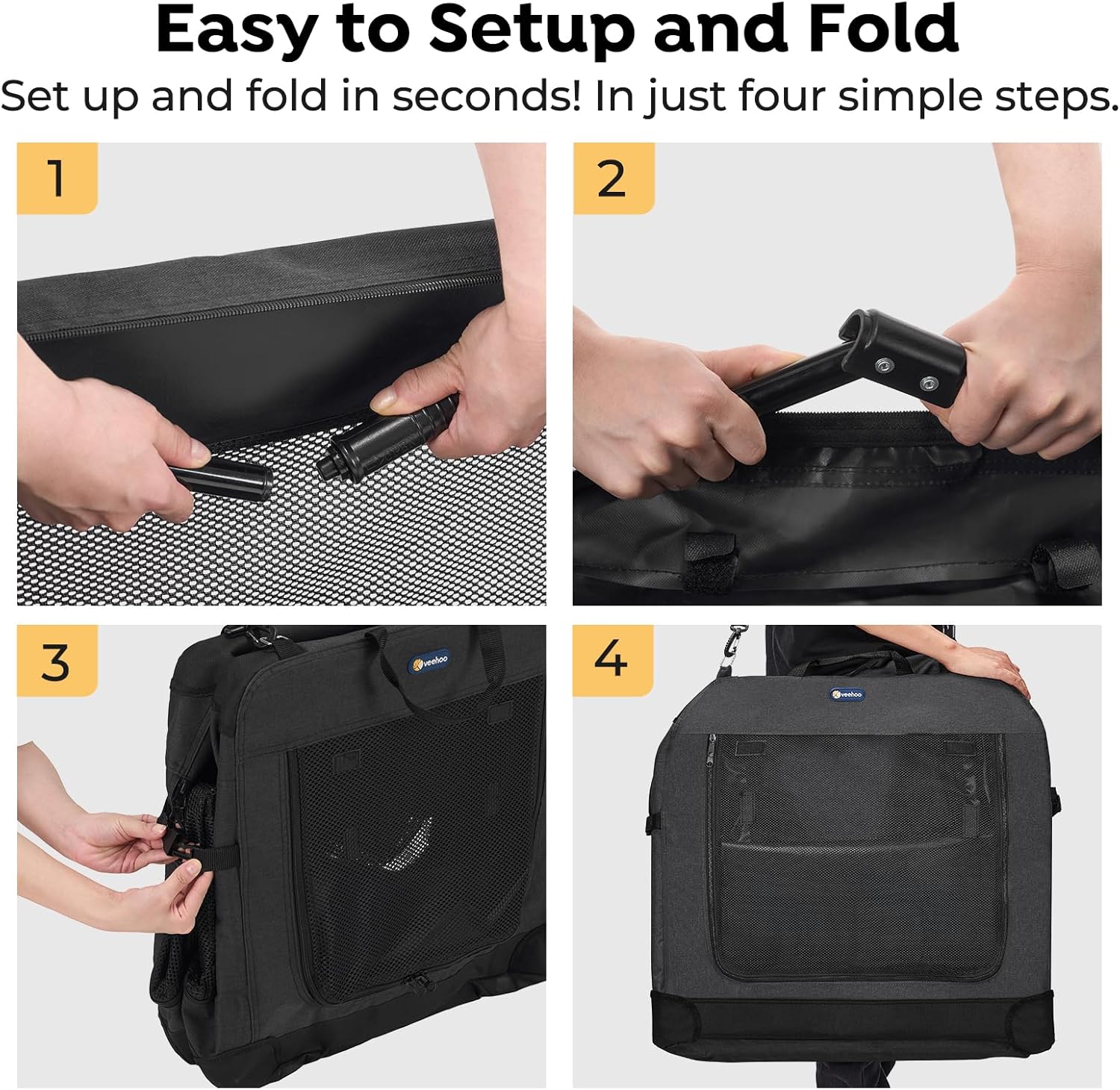 Easy to Setup and Fold

Set up and fold in seconds! In just four simple steps.

1

2

3

veehoo

4

veehoo