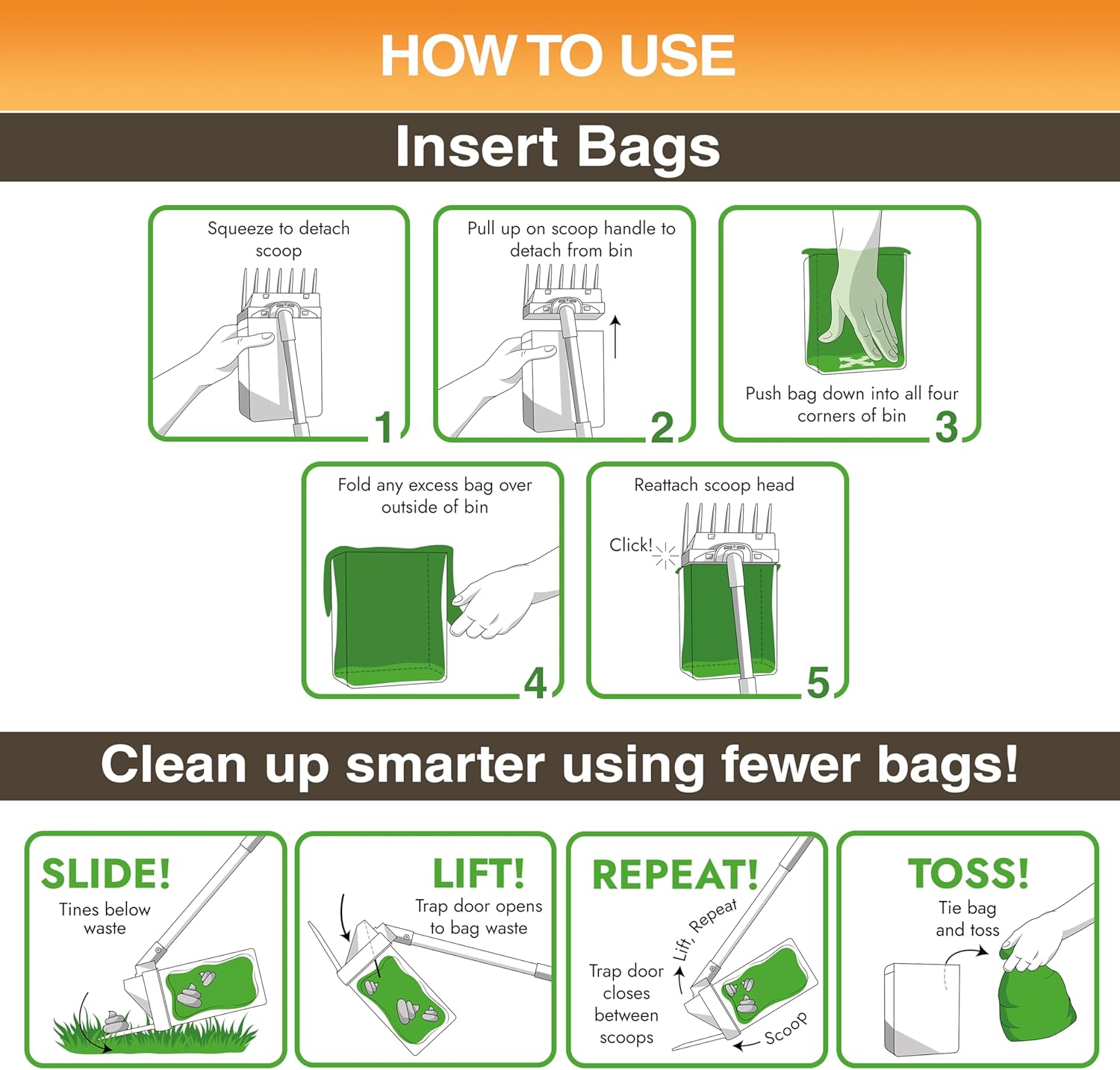 HOW TO USE

Insert Bags

Squeeze to detach scoop

1

Pull up on scoop handle to detach from bin

2

Push bag down into all four corners of bin

3

Fold any excess bag over outside of bin

4

Reattach scoop head

Click!

5

Clean up smarter using fewer bags!

SLIDE!
Tines below waste

LIFT!
Trap door opens to bag waste

REPEAT!
Lift, Repeat
Trap door closes between scoops
Scoop

TOSS!
Tie bag and toss