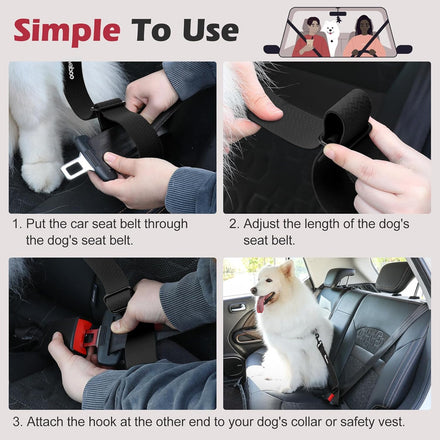 Simple To Use

1. Put the car seat belt through the dog's seat belt.

2. Adjust the length of the dog's seat belt.

3. Attach the hook at the other end to your dog's collar or safety vest.