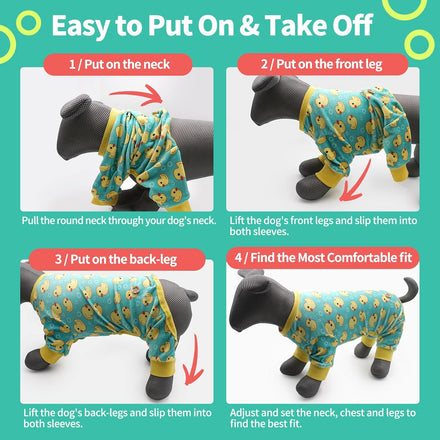 Easy to Put On & Take Off

1 / Put on the neck

Pull the round neck through your dog's neck.

2 / Put on the front leg

Lift the dog's front legs and slip them into both sleeves.

3 / Put on the back-leg

Lift the dog's back-legs and slip them into both sleeves.

4 / Find the Most Comfortable fit

Adjust and set the neck, chest and legs to find the best fit.