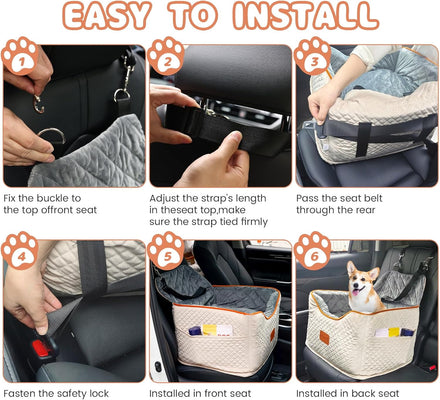 EASY TO INSTALL

1

Fix the buckle to the top offront seat

2

Adjust the strap's length in theseat top,make sure the strap tied firmly

3

Pass the seat belt through the rear

4

Fasten the safety lock

5

Installed in front seat

6

Installed in back seat