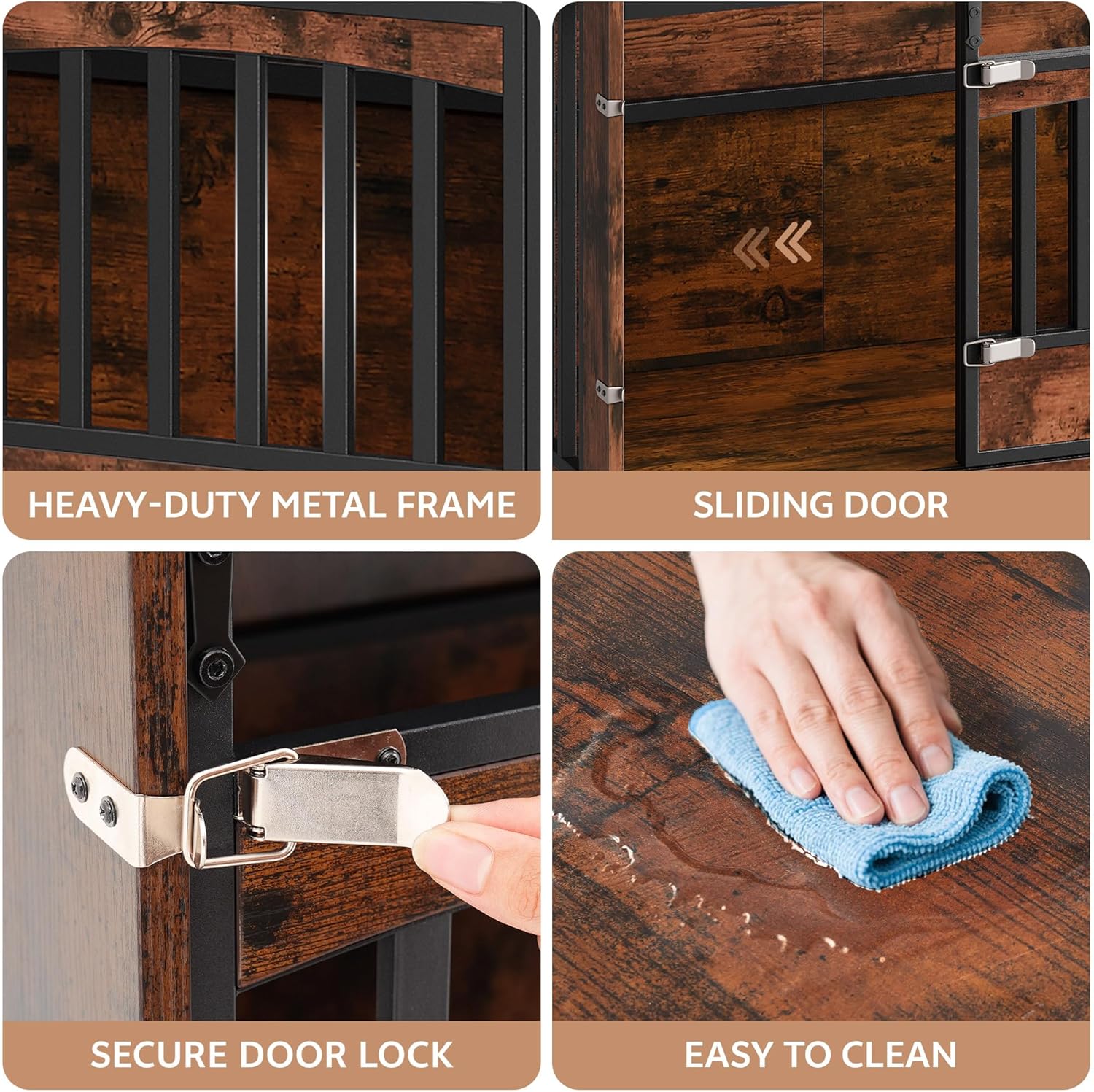 HEAVY-DUTY METAL FRAME

SLIDING DOOR

SECURE DOOR LOCK

EASY TO CLEAN