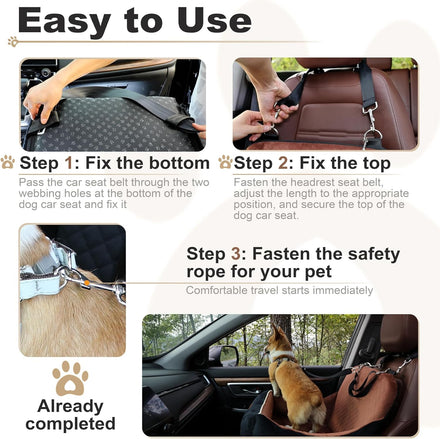 Easy to Use

Step 1: Fix the bottom
Pass the car seat belt through the two webbing holes at the bottom of the dog car seat and fix it

Step 2: Fix the top
Fasten the headrest seat belt, adjust the length to the appropriate position, and secure the top of the dog car seat.

Step 3: Fasten the safety rope for your pet
Comfortable travel starts immediately

Already completed