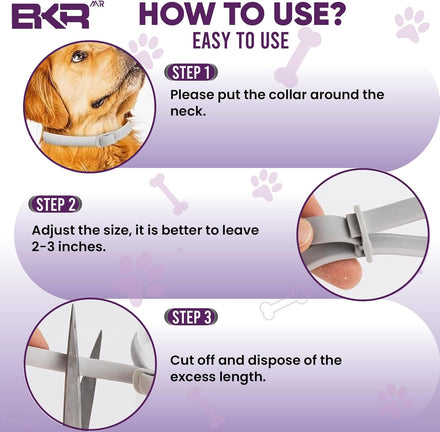 BKR MR

HOW TO USE?
EASY TO USE

STEP 1
Please put the collar around the neck.

STEP 2
Adjust the size, it is better to leave 2-3 inches.

STEP 3
Cut off and dispose of the excess length.