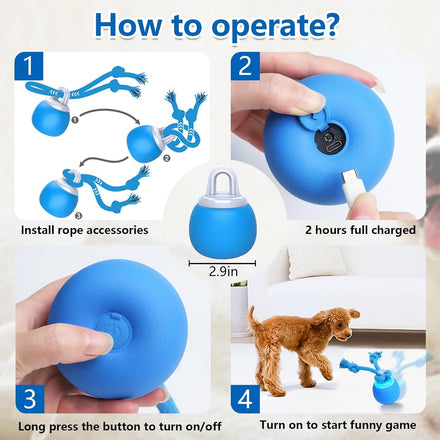 How to operate?

1

1

2

3

Install rope accessories

2

2 hours full charged

2.9in

3

Long press the button to turn on/off

4

Turn on to start funny game