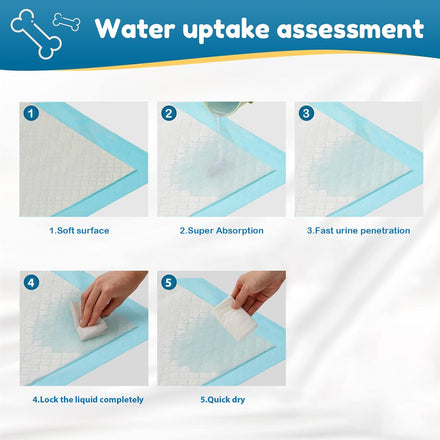 Water uptake assessment

1

1.Soft surface

2

2.Super Absorption

3

3.Fast urine penetration

4

4.Lock the liquid completely

5

5.Quick dry