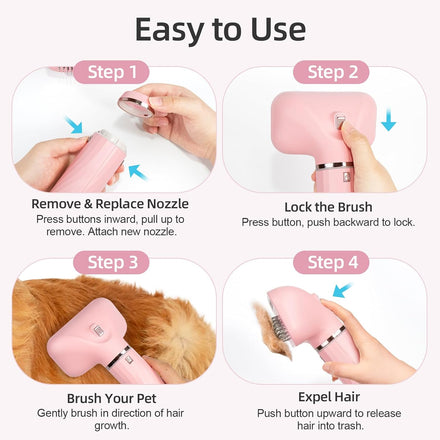 Easy to Use

Step 1

Remove & Replace Nozzle
Press buttons inward, pull up to remove. Attach new nozzle.

Step 2

Lock the Brush
Press button, push backward to lock.

Step 3

Brush Your Pet
Gently brush in direction of hair growth.

Step 4

Expel Hair
Push button upward to release hair into trash.