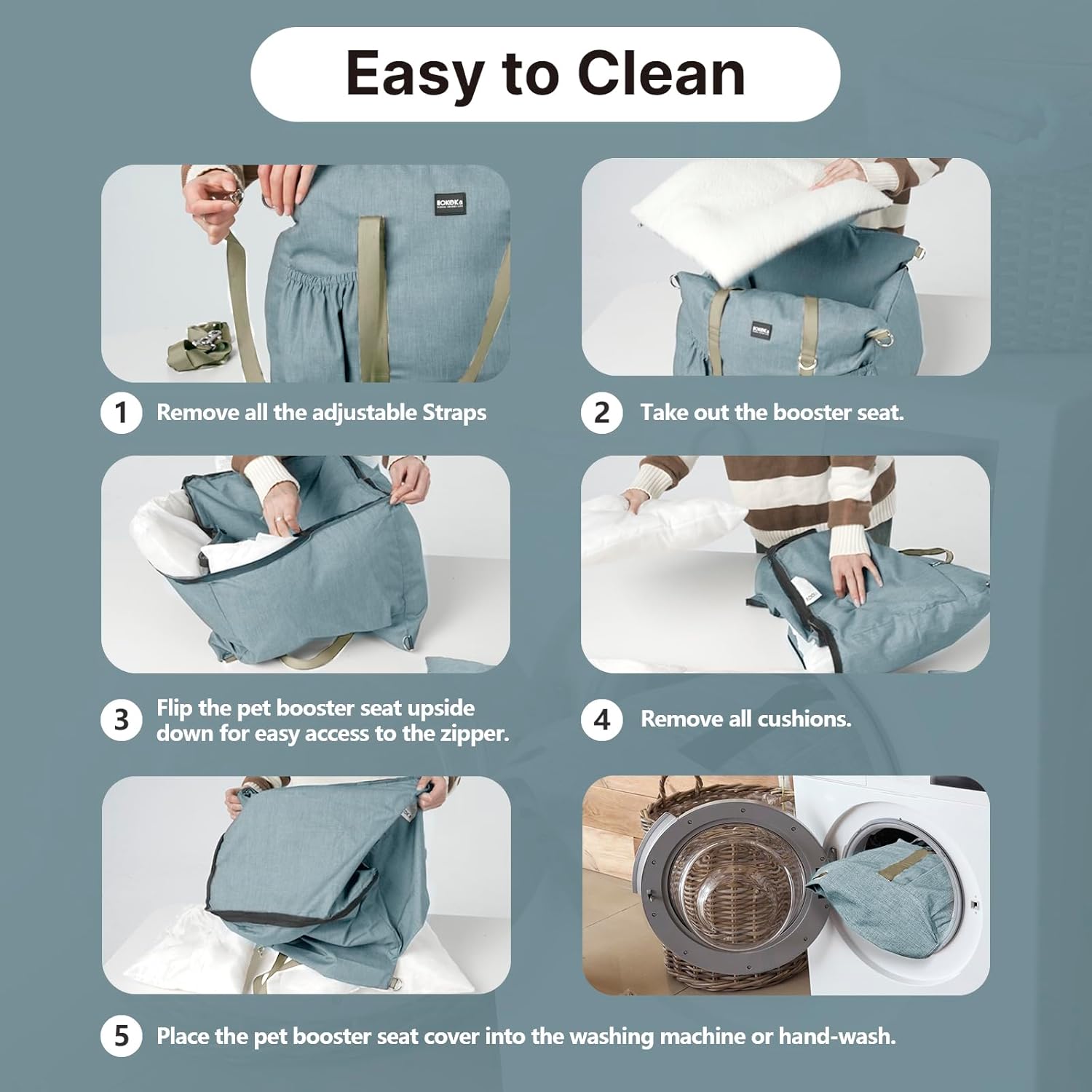 Easy to Clean

1 Remove all the adjustable Straps

2 Take out the booster seat.

3 Flip the pet booster seat upside down for easy access to the zipper.

4 Remove all cushions.

5 Place the pet booster seat cover into the washing machine or hand-wash.