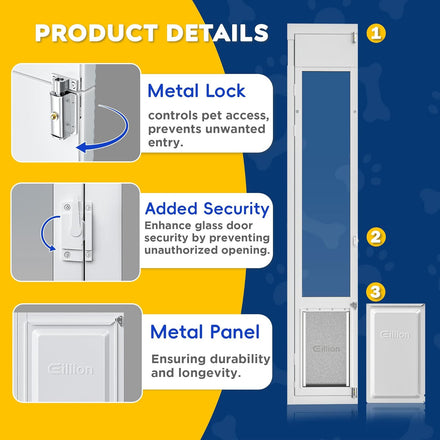 PRODUCT DETAILS

Metal Lock
controls pet access, prevents unwanted entry.

Added Security
Enhance glass door security by preventing unauthorized opening.

Metal Panel
Ensuring durability and longevity.

Eillion

1

2

3

Eillion

Eillion