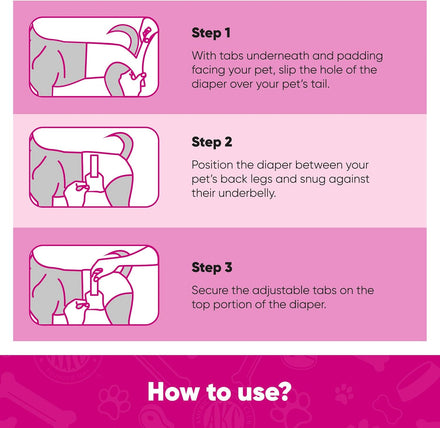 Step 1

With tabs underneath and padding facing your pet, slip the hole of the diaper over your pet's tail.

Step 2

Position the diaper between your pet's back legs and snug against their underbelly.

Step 3

Secure the adjustable tabs on the top portion of the diaper.

How to use?