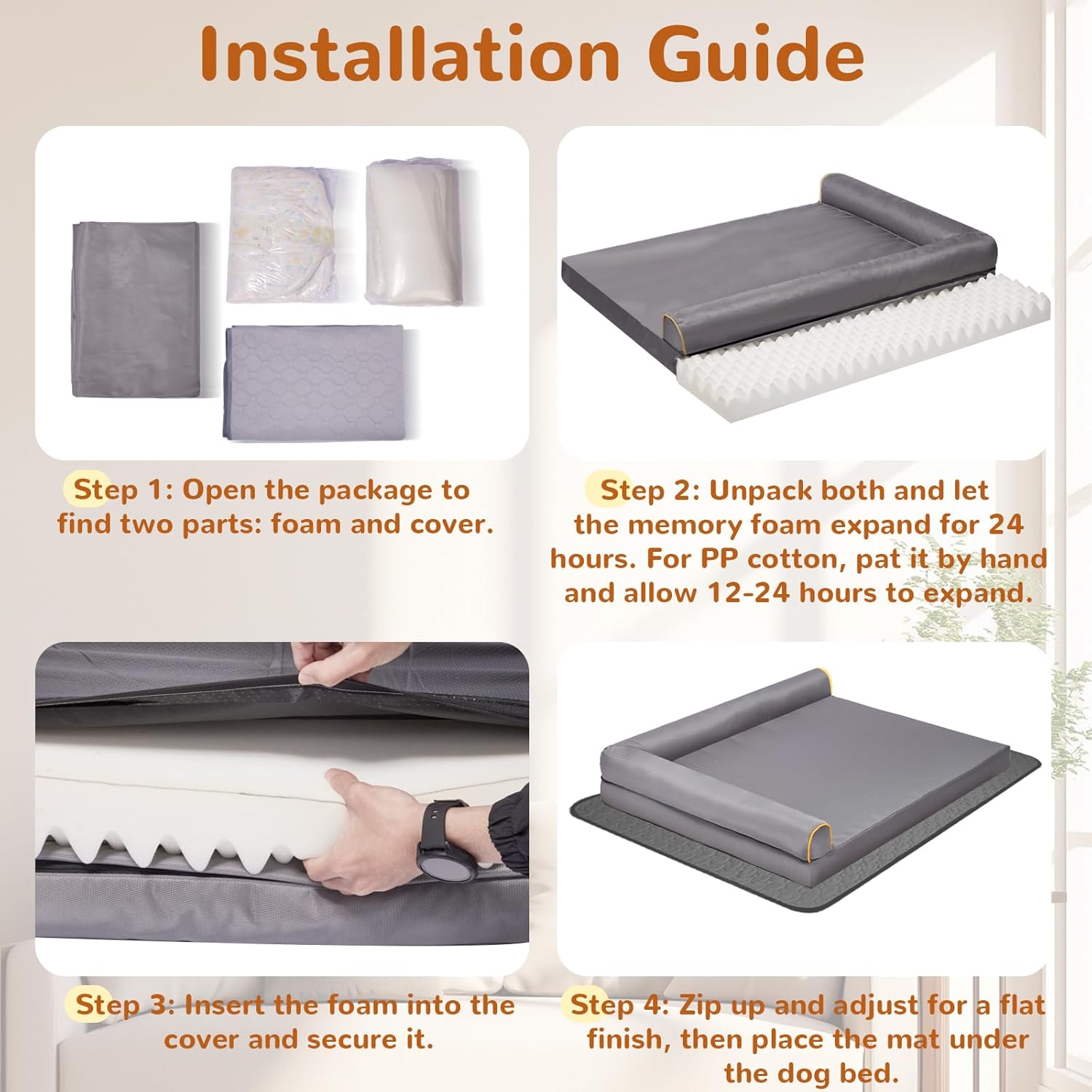 Installation Guide

Step 1: Open the package to find two parts: foam and cover.

Step 2: Unpack both and let the memory foam expand for 24 hours. For PP cotton, pat it by hand and allow 12-24 hours to expand.

Step 3: Insert the foam into the cover and secure it.

Step 4: Zip up and adjust for a flat finish, then place the mat under the dog bed.