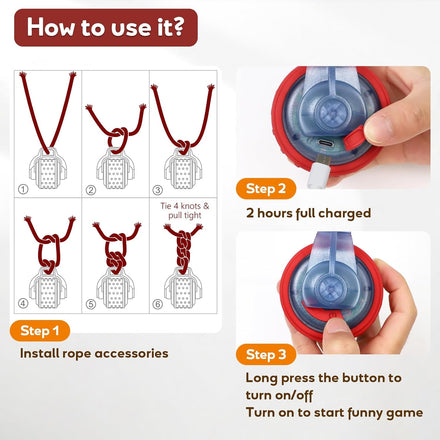 How to use it?

①

②

③

④

⑤

Tie 4 knots & pull tight

⑥

Step 1

Install rope accessories

Step 2

2 hours full charged

Step 3

Long press the button to turn on/off
Turn on to start funny game