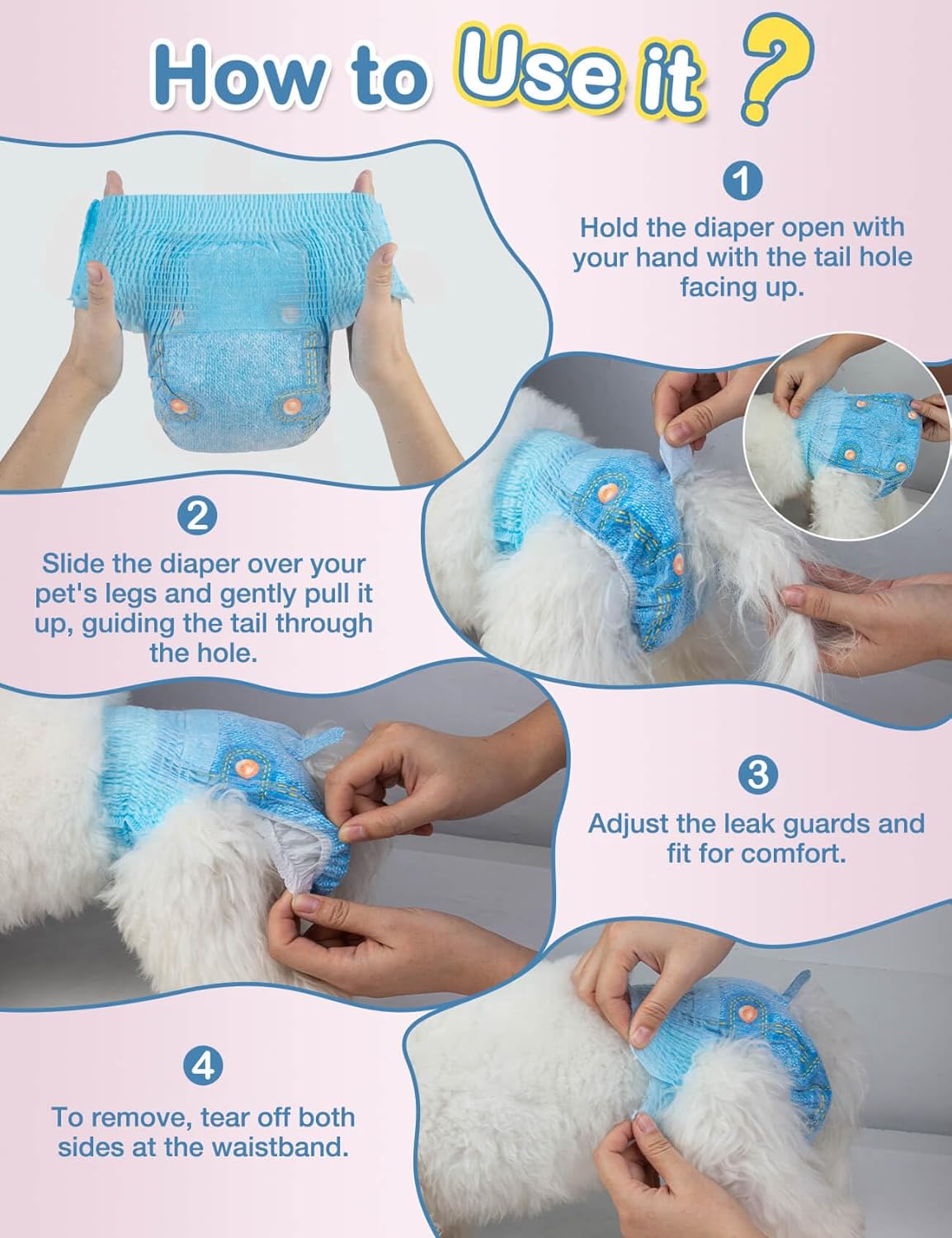 How to Use it ?

1

Hold the diaper open with your hand with the tail hole facing up.

2

Slide the diaper over your pet's legs and gently pull it up, guiding the tail through the hole.

3

Adjust the leak guards and fit for comfort.

4

To remove, tear off both sides at the waistband.