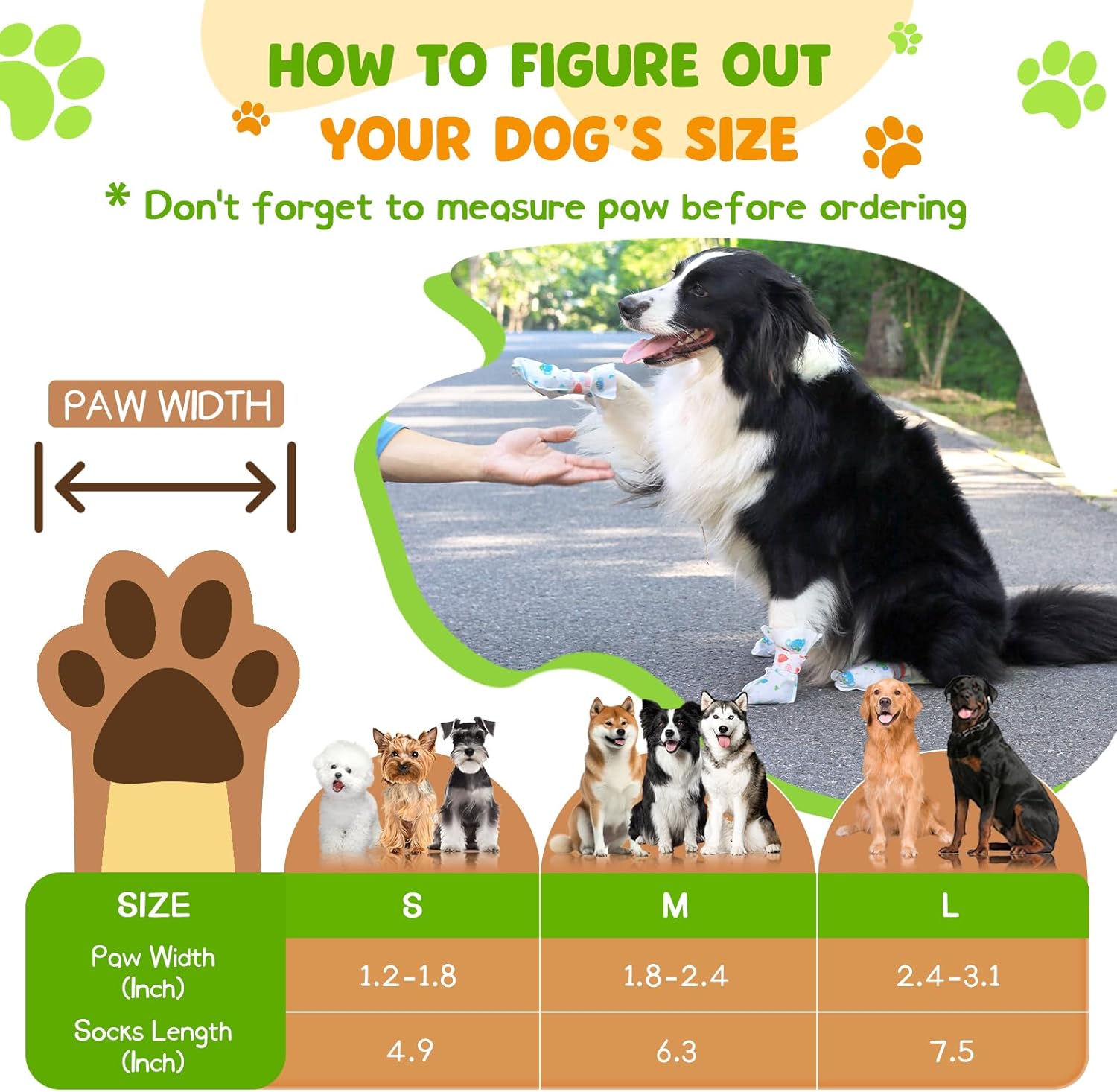 HOW TO FIGURE OUT
YOUR DOG'S SIZE

* Don't forget to measure paw before ordering

PAW WIDTH

| SIZE | S | M | L |
|---|---|---|---|
| Paw Width (Inch) | 1.2-1.8 | 1.8-2.4 | 2.4-3.1 |
| Socks Length (Inch) | 4.9 | 6.3 | 7.5 |