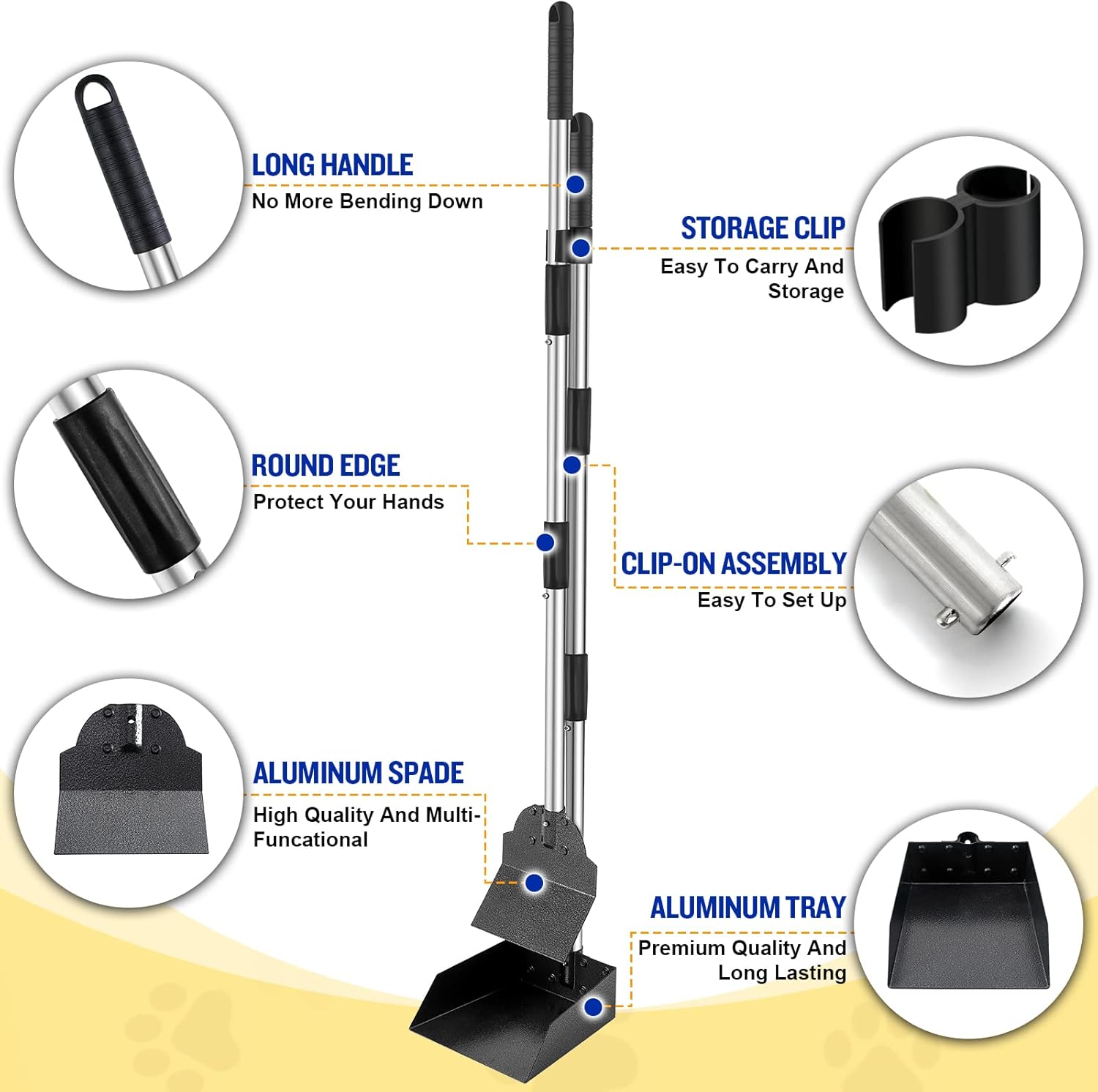 LONG HANDLE
No More Bending Down

STORAGE CLIP
Easy To Carry And Storage

ROUND EDGE
Protect Your Hands

CLIP-ON ASSEMBLY
Easy To Set Up

ALUMINUM SPADE
High Quality And Multi-Funcational

ALUMINUM TRAY
Premium Quality And Long Lasting