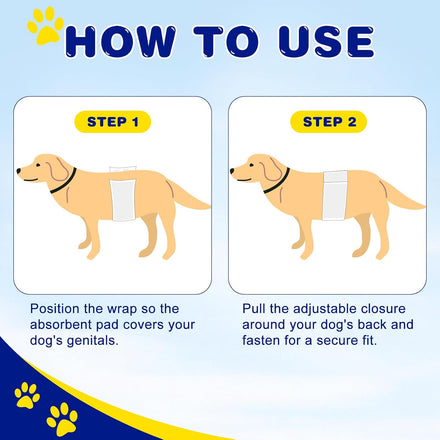 HOW TO USE

STEP 1

Position the wrap so the absorbent pad covers your dog's genitals.

STEP 2

Pull the adjustable closure around your dog's back and fasten for a secure fit.