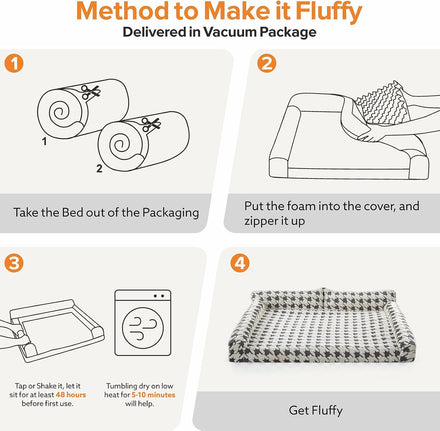 Method to Make it Fluffy
Delivered in Vacuum Package

1

1

2

Take the Bed out of the Packaging

2

Put the foam into the cover, and zipper it up

3

Tap or Shake it, let it sit for at least 48 hours before first use.

Tumbling dry on low heat for 5-10 minutes will help.

4

Get Fluffy