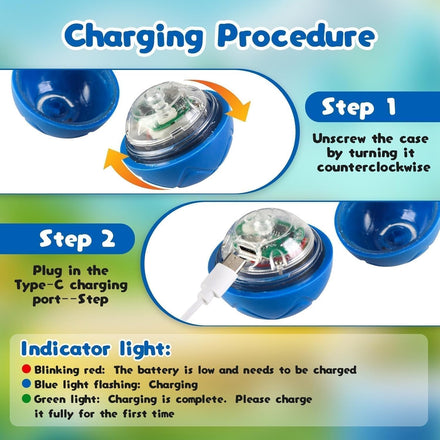 Charging Procedure

Step 1

Unscrew the case by turning it counterclockwise

Step 2

Plug in the Type-C charging port--Step

Indicator light:

Blinking red: The battery is low and needs to be charged
Blue light flashing: Charging
Green light: Charging is complete. Please charge it fully for the first time