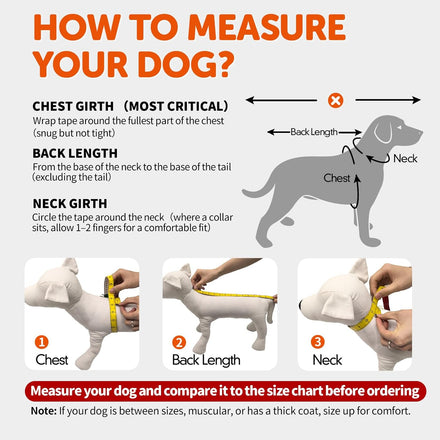 HOW TO MEASURE YOUR DOG?

CHEST GIRTH （MOST CRITICAL）
Wrap tape around the fullest part of the chest （snug but not tight）

BACK LENGTH
From the base of the neck to the base of the tail （excluding the tail）

NECK GIRTH
Circle the tape around the neck（where a collar sits, allow 1–2 fingers for a comfortable fit）

Back Length
Neck
Chest

1 Chest
2 Back Length
3 Neck

Measure your dog and compare it to the size chart before ordering

Note: If your dog is between sizes, muscular, or has a thick coat, size up for comfort.