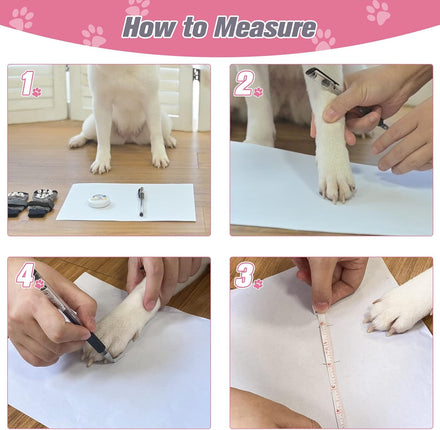 How to Measure

1.

2.

4.

3.