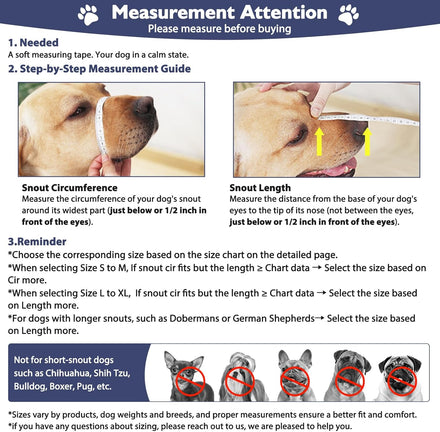 Measurement Attention
Please measure before buying

1. Needed
A soft measuring tape. Your dog in a calm state.

2. Step-by-Step Measurement Guide

Snout Circumference
Measure the circumference of your dog's snout around its widest part (just below or 1/2 inch in front of the eyes).

Snout Length
Measure the distance from the base of your dog's eyes to the tip of its nose (not between the eyes, just below or 1/2 inch in front of the eyes).

3.Reminder
*Choose the corresponding size based on the size chart on the detailed page.
*When selecting Size S to M, If snout cir fits but the length ≥ Chart data → Select the size based on Cir more.
*When selecting Size L to XL, If snout cir fits but the length ≥ Chart data → Select the size based on Length more.
*For dogs with longer snouts, such as Dobermans or German Shepherds→ Select the size based on Length more.

Not for short-snout dogs such as Chihuahua, Shih Tzu, Bulldog, Boxer, Pug, etc.

*Sizes vary by products, dog weights and breeds, and proper measurements ensure a better fit and comfort.
*if you have any questions about sizing, please reach out to us, we are pleased to help you.