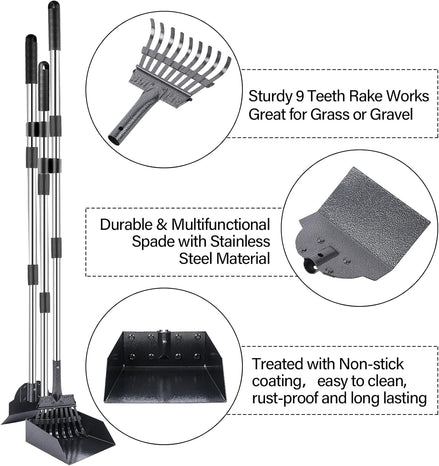 Sturdy 9 Teeth Rake Works Great for Grass or Gravel

Durable & Multifunctional Spade with Stainless Steel Material

Treated with Non-stick coating， easy to clean, rust-proof and long lasting