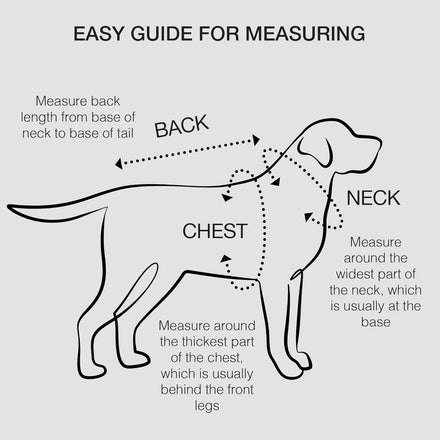 EASY GUIDE FOR MEASURING

Measure back length from base of neck to base of tail

BACK

NECK

CHEST

Measure around the widest part of the neck, which is usually at the base

Measure around the thickest part of the chest, which is usually behind the front legs