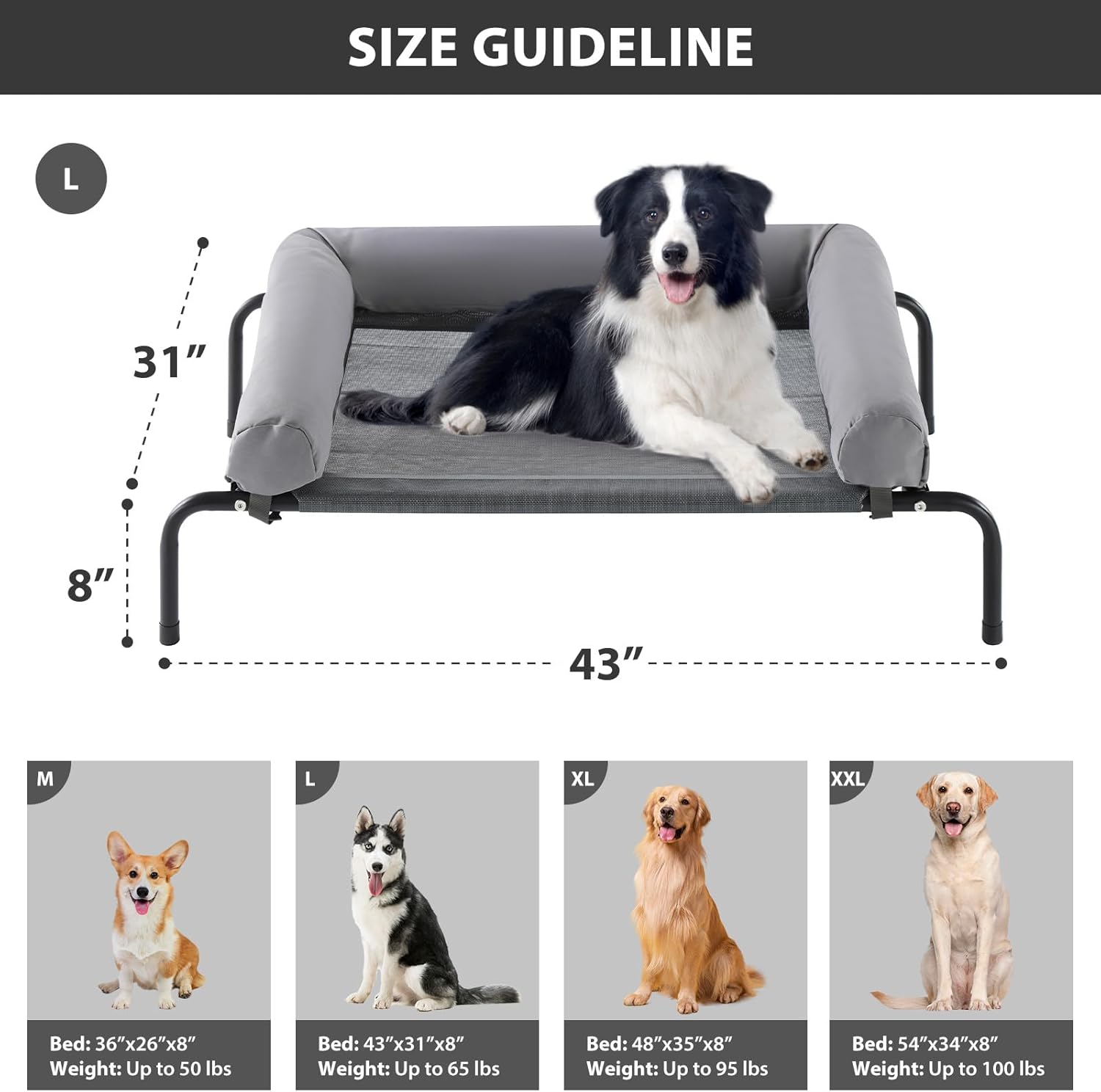 SIZE GUIDELINE

L

31”

8”

43”

M

Bed: 36”x26”x8”
Weight: Up to 50 lbs

L

Bed: 43”x31”x8”
Weight: Up to 65 lbs

XL

Bed: 48”x35”x8”
Weight: Up to 95 lbs

XXL

Bed: 54”x34”x8”
Weight: Up to 100 lbs