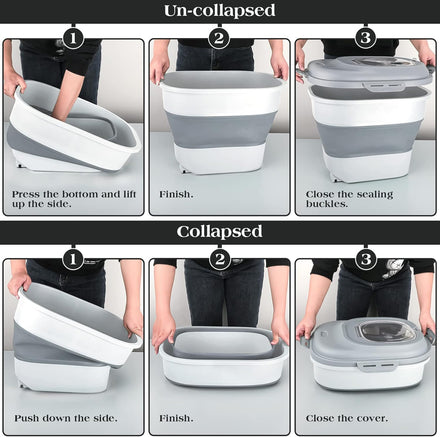 Un-collapsed

1

Press the bottom and lift up the side.

2

Finish.

3

Close the sealing buckles.

Collapsed

1

Push down the side.

2

Finish.

3

Close the cover.