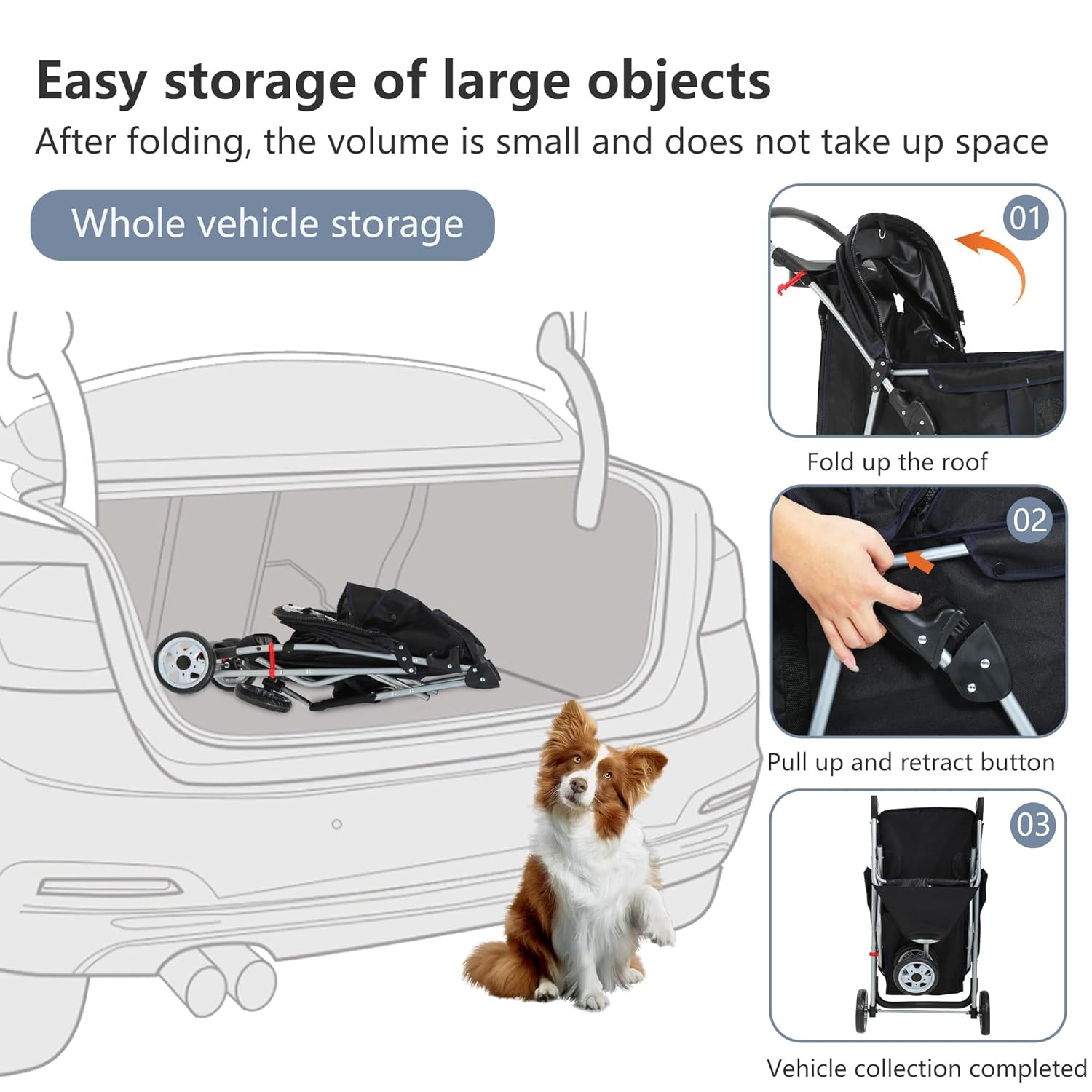 Easy storage of large objects
After folding, the volume is small and does not take up space

Whole vehicle storage

01
Fold up the roof

02
Pull up and retract button

03
Vehicle collection completed