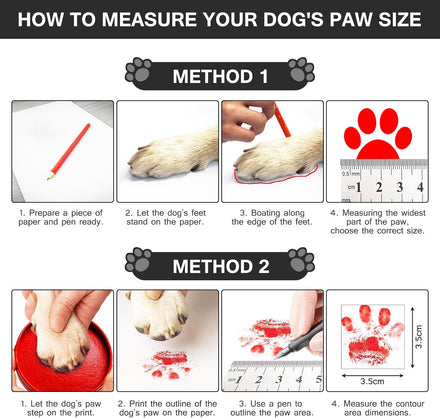 HOW TO MEASURE YOUR DOG'S PAW SIZE

METHOD 1

0.5 mm
cm 1 2 3 4
mm

1. Prepare a piece of paper and pen ready.

2. Let the dog's feet stand on the paper.

3. Boating along the edge of the feet.

4. Measuring the widest part of the paw, choose the correct size.

METHOD 2

cm 1 2 3 4 5

3.5cm

3.5cm

1. Let the dog's paw step on the print.

2. Print the outline of the dog's paw on the paper.

3. Use a pen to outline the paw area.

4. Measure the contour area dimensions.