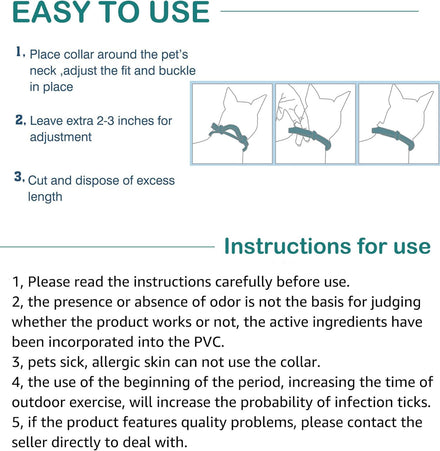 EASY TO USE

1. Place collar around the pet's neck ,adjust the fit and buckle in place

2. Leave extra 2-3 inches for adjustment

3. Cut and dispose of excess length

Instructions for use

1, Please read the instructions carefully before use.
2, the presence or absence of odor is not the basis for judging whether the product works or not, the active ingredients have been incorporated into the PVC.
3, pets sick, allergic skin can not use the collar.
4, the use of the beginning of the period, increasing the time of outdoor exercise, will increase the probability of infection ticks.
5, if the product features quality problems, please contact the seller directly to deal with.