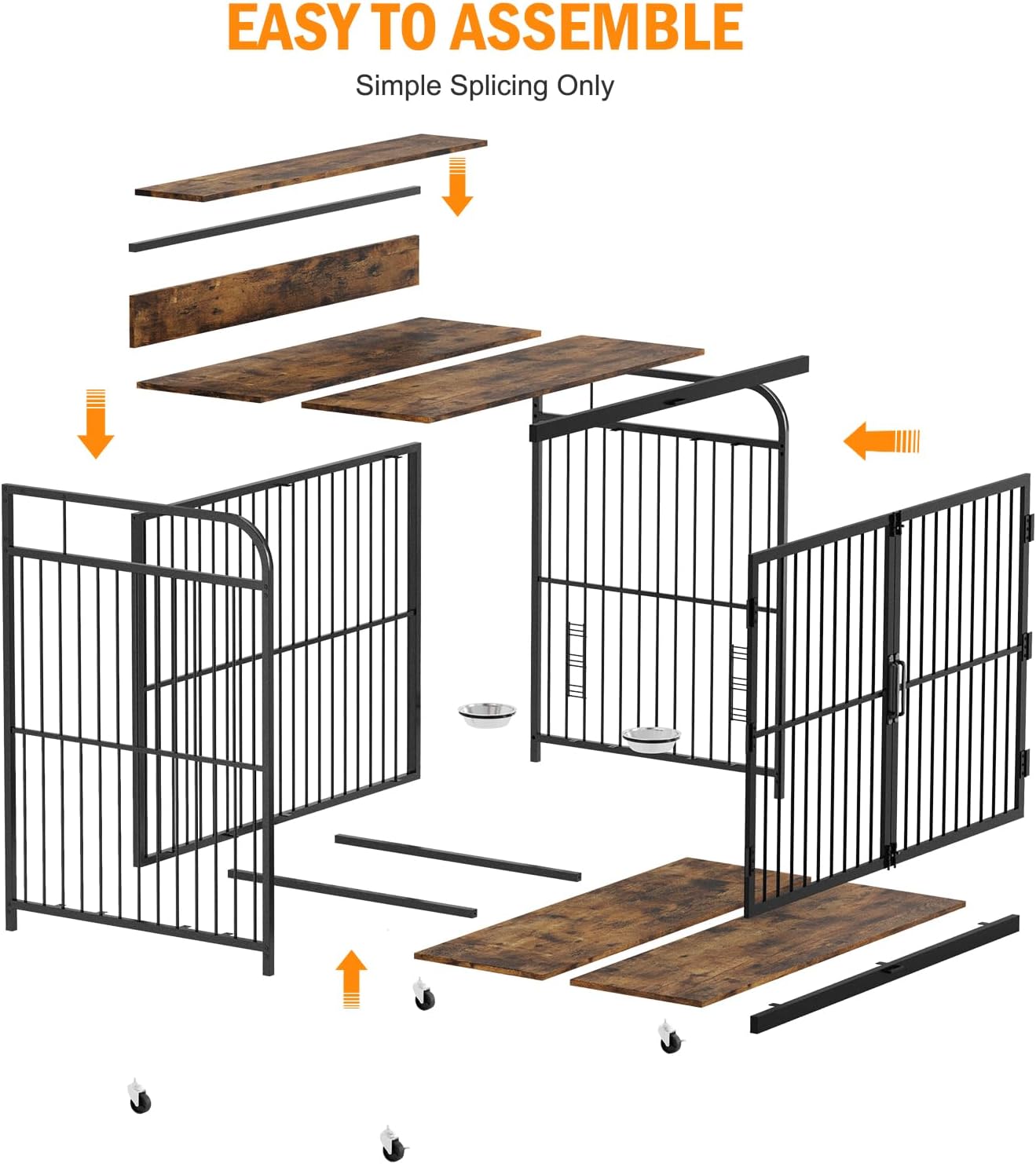 EASY TO ASSEMBLE

Simple Splicing Only