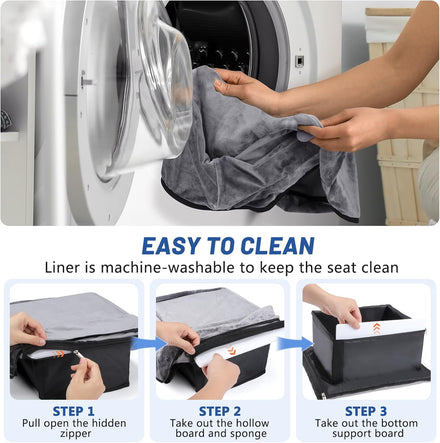 EASY TO CLEAN
Liner is machine-washable to keep the seat clean

STEP 1
Pull open the hidden zipper

STEP 2
Take out the hollow board and sponge

STEP 3
Take out the bottom support board