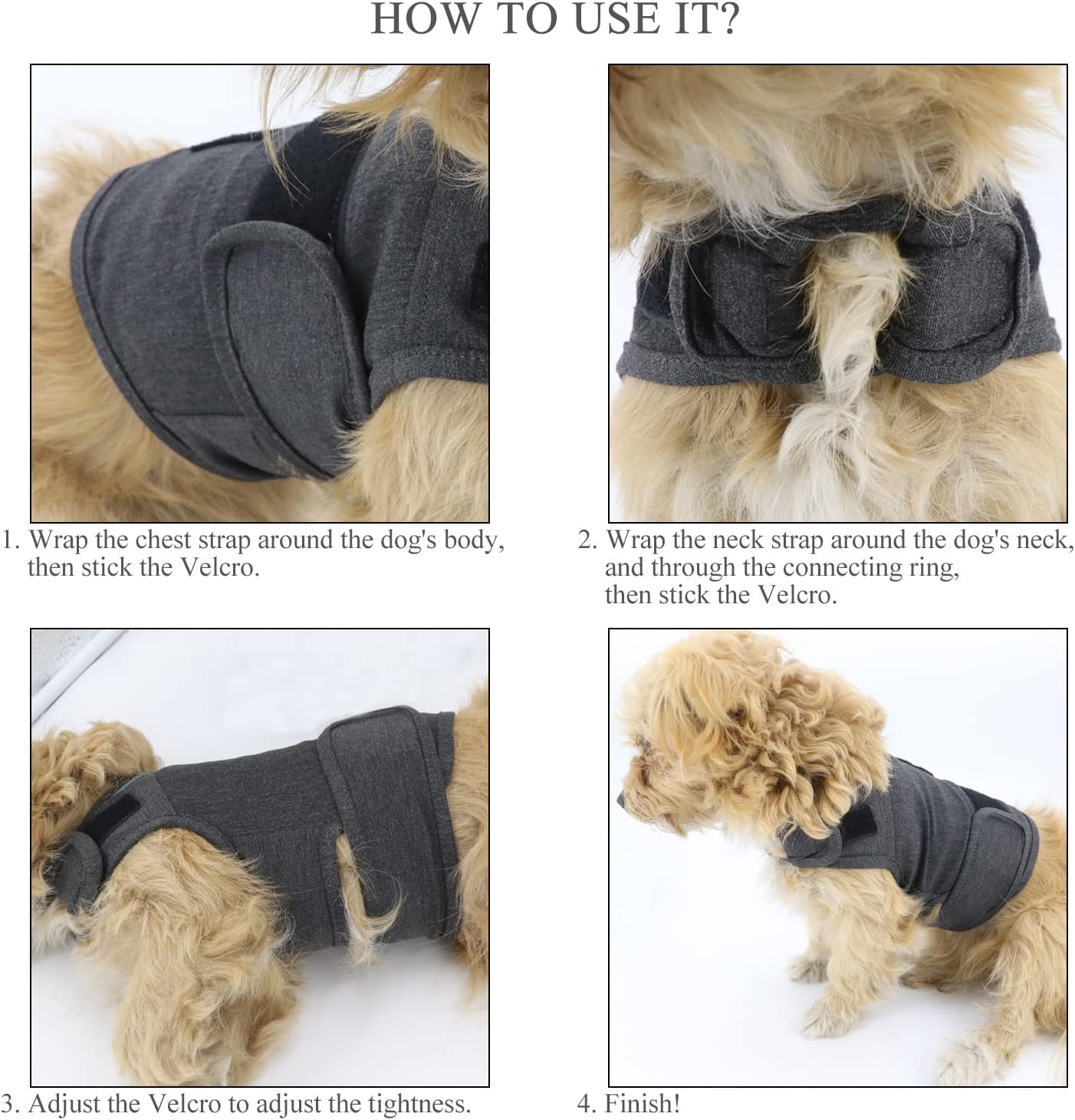 HOW TO USE IT?

1. Wrap the chest strap around the dog's body, then stick the Velcro.

2. Wrap the neck strap around the dog's neck, and through the connecting ring, then stick the Velcro.

3. Adjust the Velcro to adjust the tightness.

4. Finish!