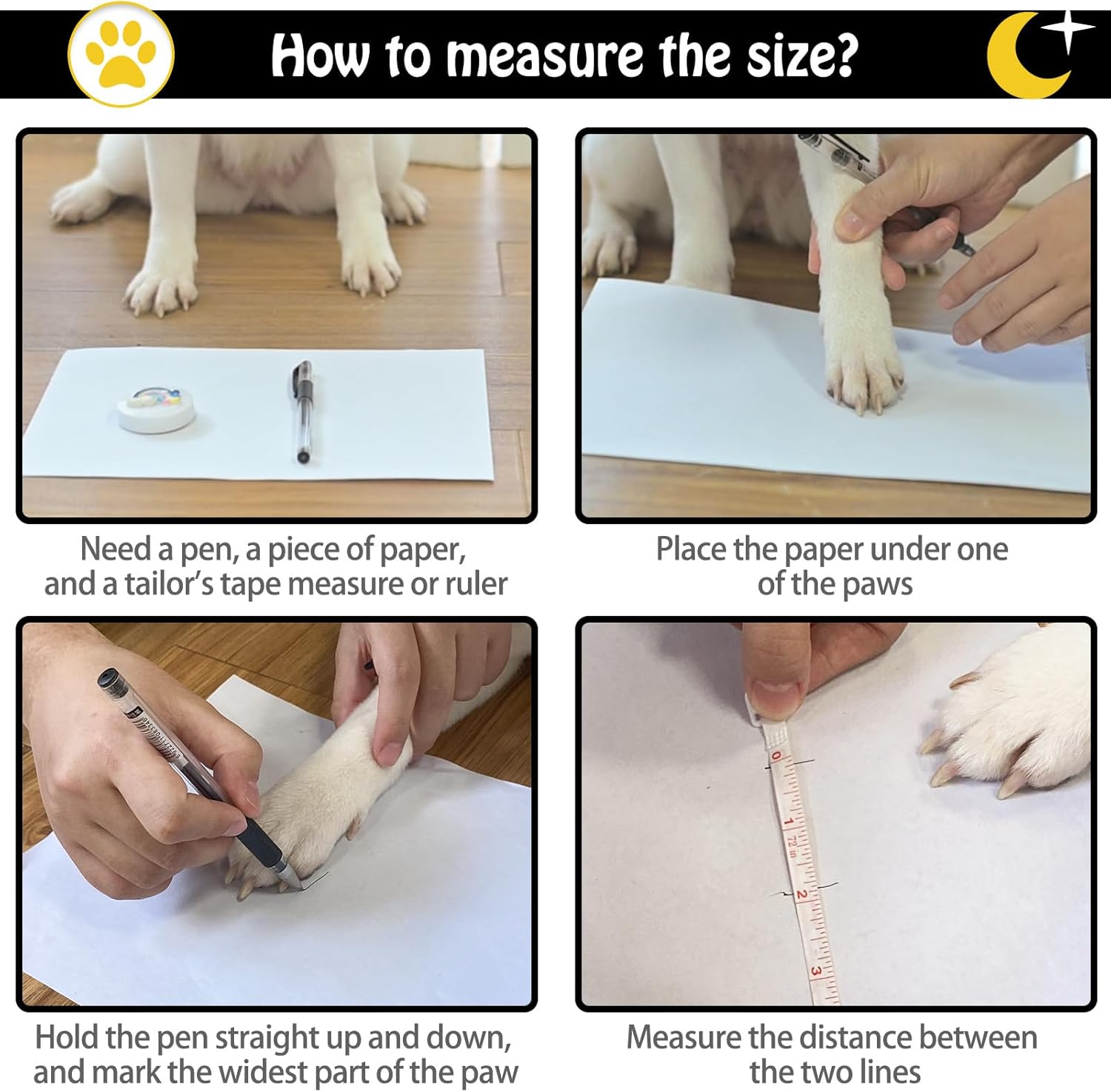 How to measure the size?

Need a pen, a piece of paper, and a tailor's tape measure or ruler

Place the paper under one of the paws

Hold the pen straight up and down, and mark the widest part of the paw

0
1
72 in
2
3

Measure the distance between the two lines