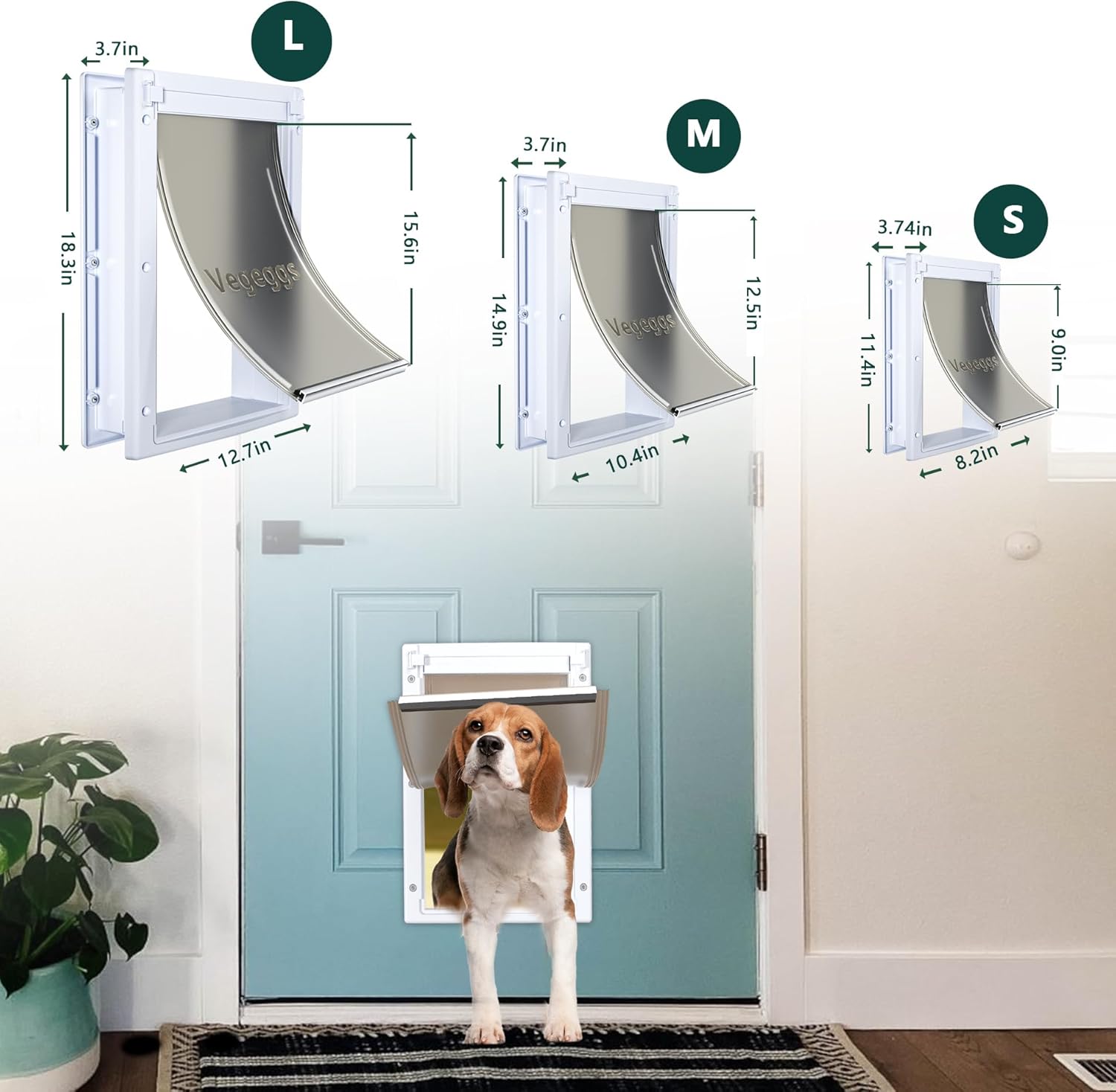 L
3.7in
18.3in
15.6in
Vegeggs
12.7in

M
3.7in
14.9in
12.5in
Vegeggs
10.4in

S
3.74in
11.4in
9.0in
Vegeggs
8.2in