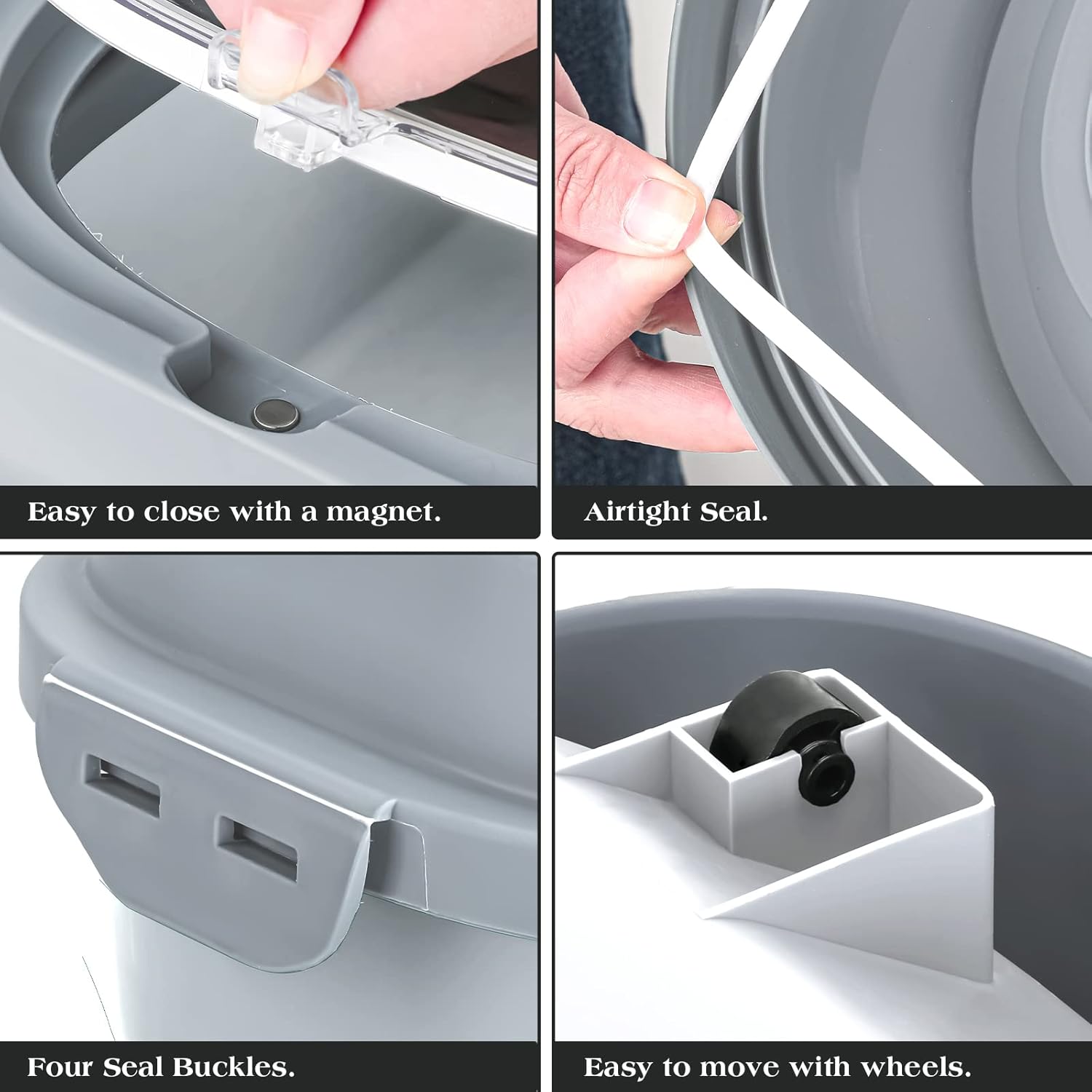 Easy to close with a magnet.

Airtight Seal.

Four Seal Buckles.

Easy to move with wheels.