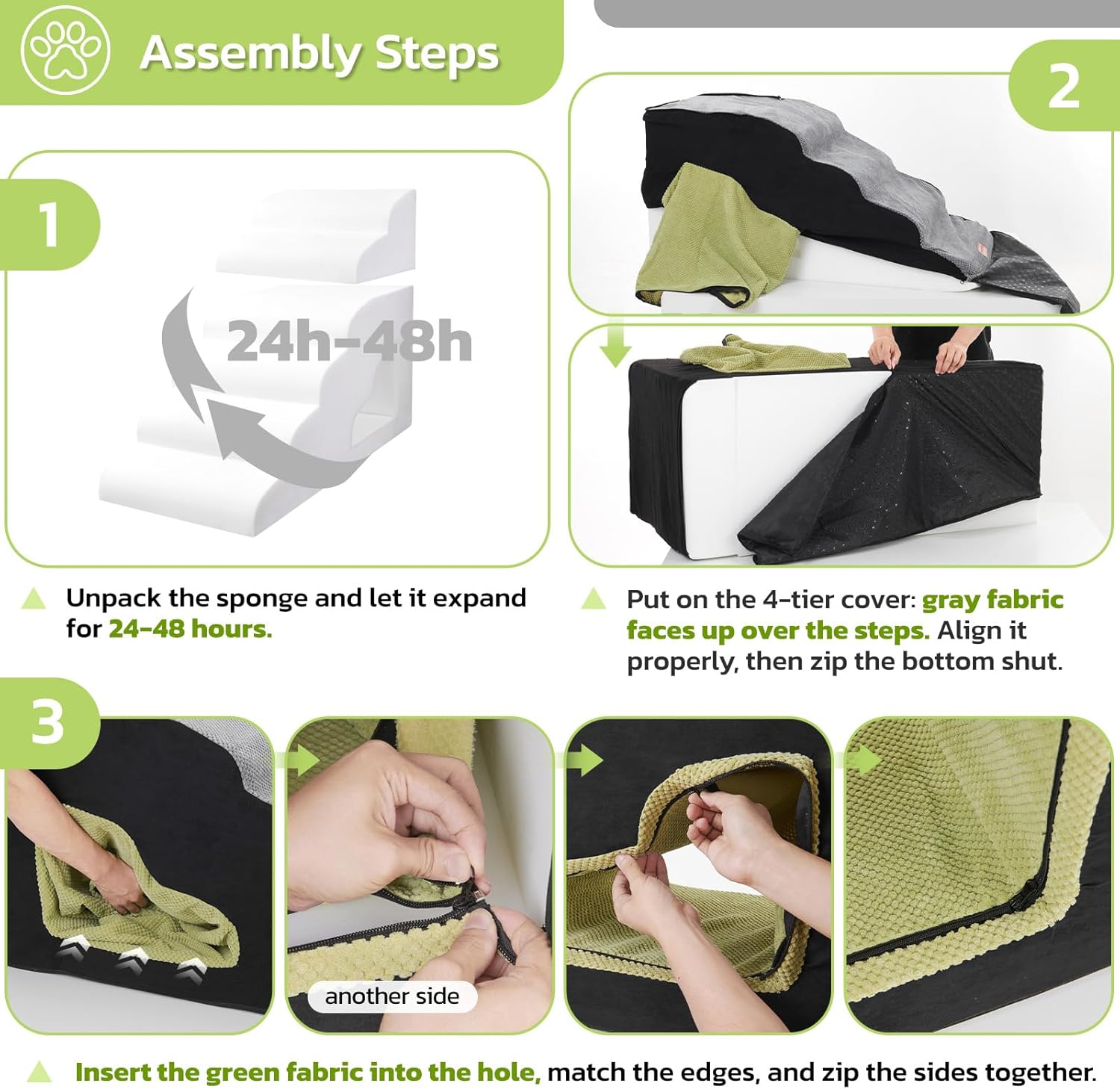 Assembly Steps

1

24h-48h

Unpack the sponge and let it expand for 24-48 hours.

2

Put on the 4-tier cover: gray fabric faces up over the steps. Align it properly, then zip the bottom shut.

3

another side

Insert the green fabric into the hole, match the edges, and zip the sides together.