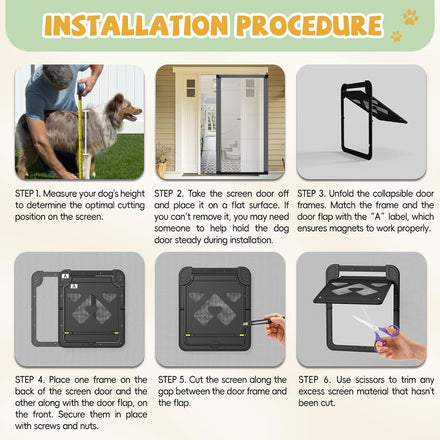 INSTALLATION PROCEDURE

STEP 1. Measure your dog's height to determine the optimal cutting position on the screen.

STEP 2. Take the screen door off and place it on a flat surface. If you can't remove it, you may need someone to help hold the dog door steady during installation.

STEP 3. Unfold the collapsible door frames. Match the frame and the door flap with the "A" label, which ensures magnets to work properly.

A

A

STEP 4. Place one frame on the back of the screen door and the other along with the door flap, on the front. Secure them in place with screws and nuts.

STEP 5. Cut the screen along the gap between the door frame and the flap.

STEP 6. Use scissors to trim any excess screen material that hasn't been cut.