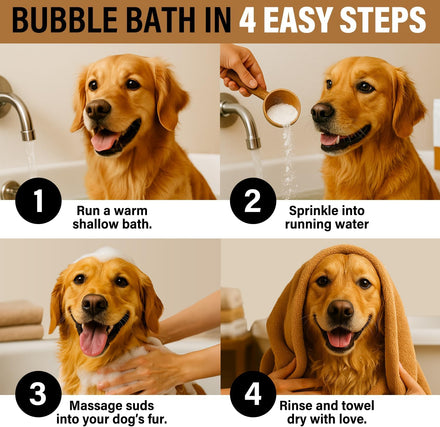 BUBBLE BATH IN 4 EASY STEPS

1
Run a warm shallow bath.

2
Sprinkle into running water

3
Massage suds into your dog's fur.

4
Rinse and towel dry with love.