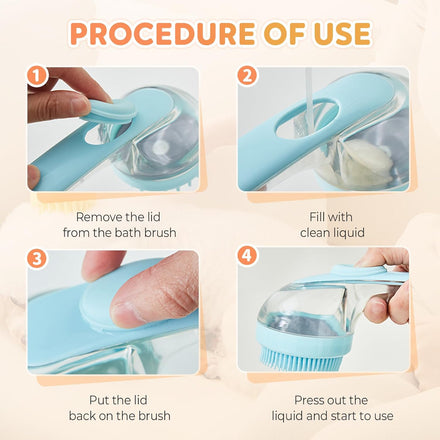 PROCEDURE OF USE

1

Remove the lid from the bath brush

2

Fill with clean liquid

3

Put the lid back on the brush

4

Press out the liquid and start to use