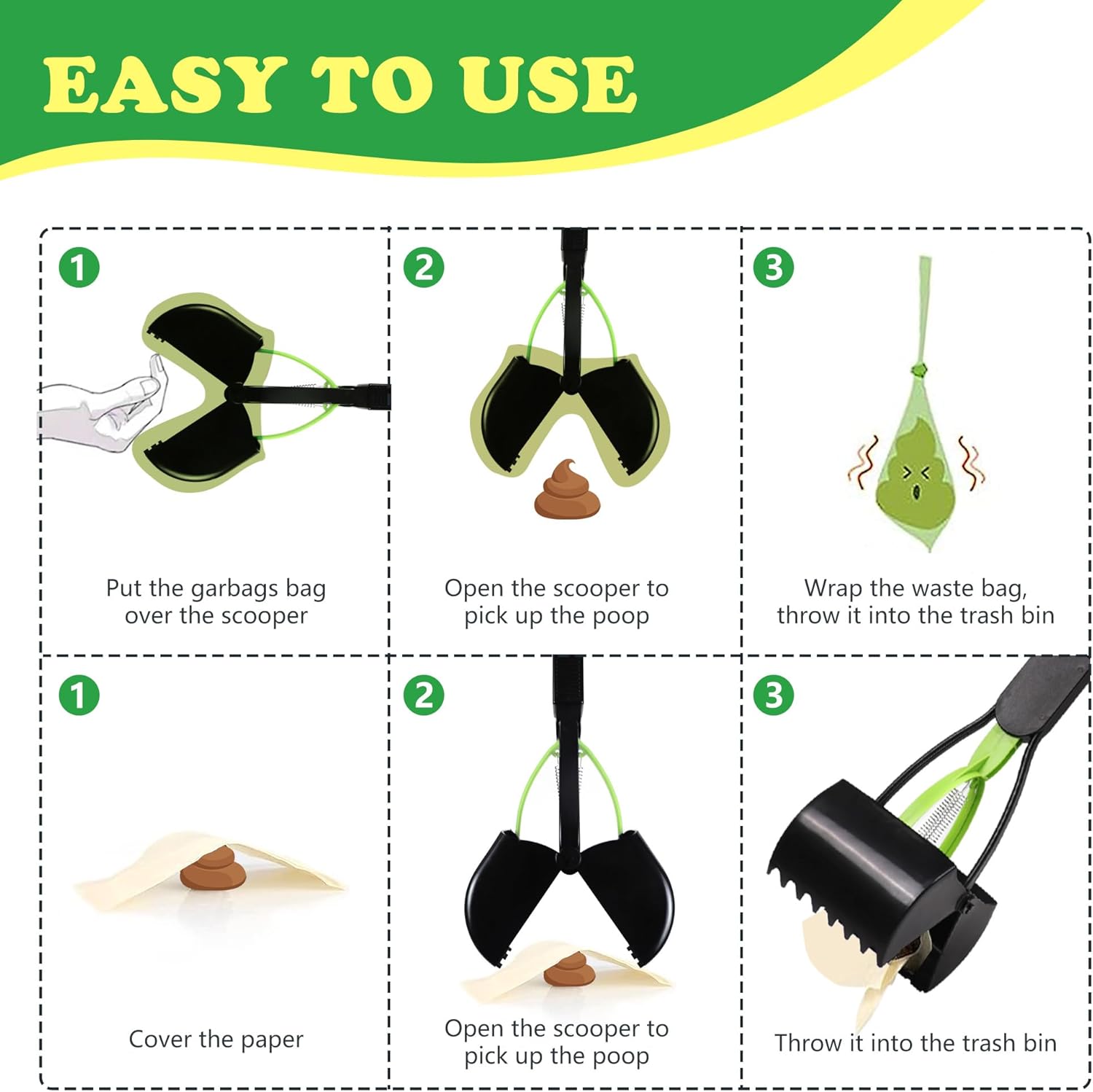 EASY TO USE

1

Put the garbags bag over the scooper

2

Open the scooper to pick up the poop

3

Wrap the waste bag, throw it into the trash bin

1

Cover the paper

2

Open the scooper to pick up the poop

3

Throw it into the trash bin