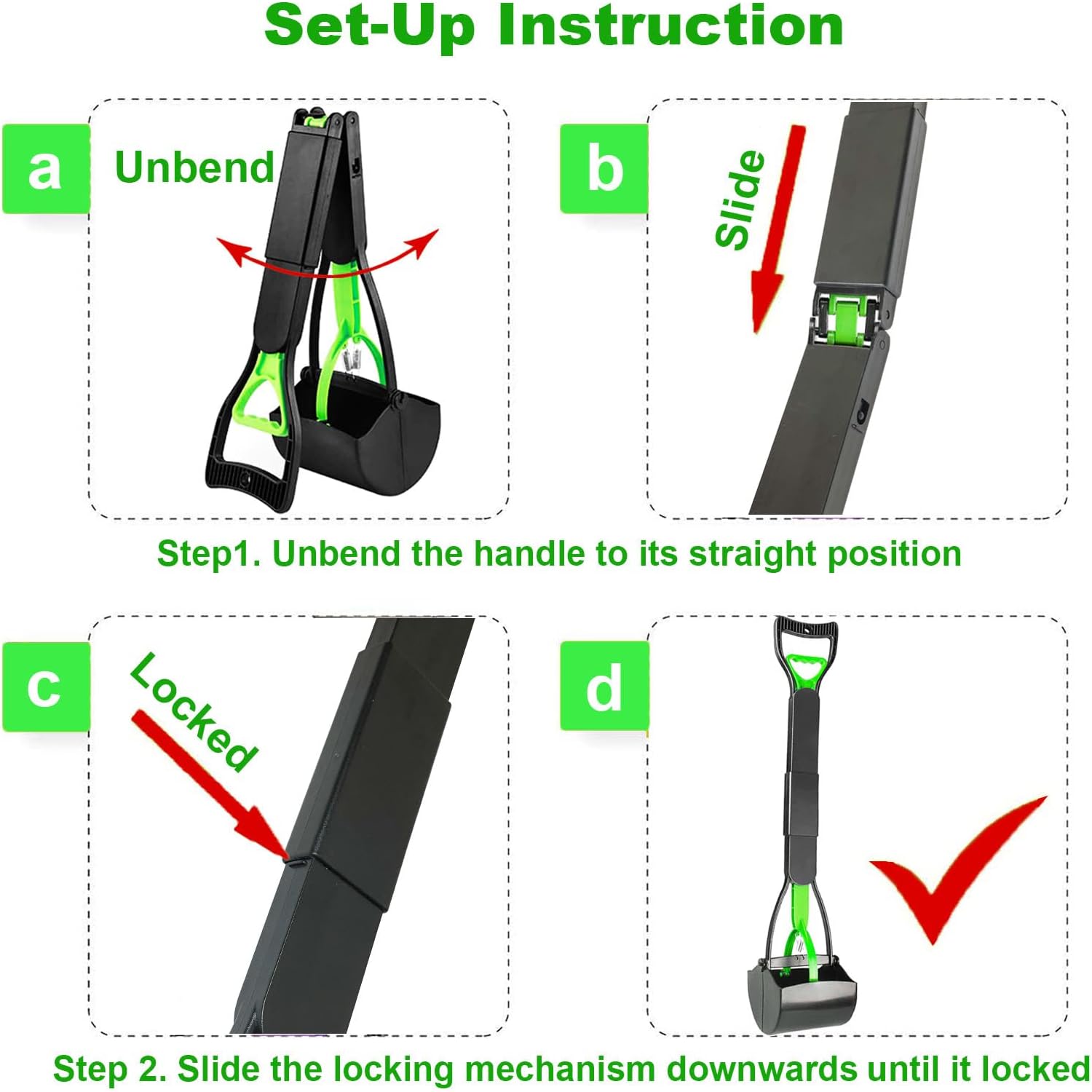 Set-Up Instruction

a

Unbend

b

Slide

Step1. Unbend the handle to its straight position

c

Locked

d

Step 2. Slide the locking mechanism downwards until it locked