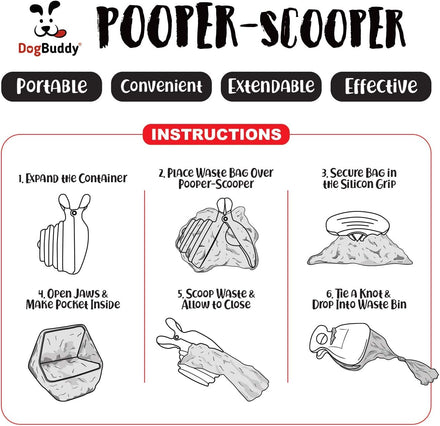 DogBuddy®

POOPER-SCOOPER

Portable

Convenient

Extendable

Effective

INSTRUCTIONS

1. Expand the Container

2. Place Waste Bag Over Pooper-Scooper

3. Secure Bag in the Silicon Grip

4. Open Jaws & Make Pocket Inside

5. Scoop Waste & Allow to Close

6. Tie A Knot & Drop Into Waste Bin