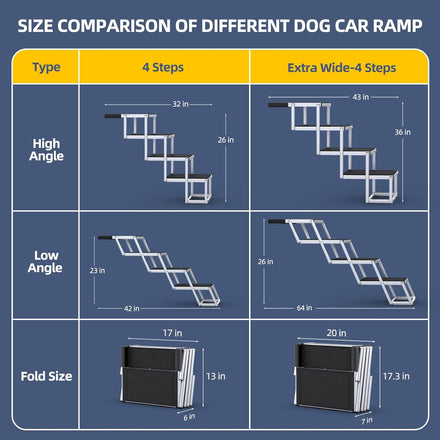 SIZE COMPARISON OF DIFFERENT DOG CAR RAMP

| Type | 4 Steps | Extra Wide-4 Steps |
|---|---|---|
| High Angle | 32 in 26 in | 43 in 36 in |
| Low Angle | 23 in 42 in | 26 in 64 in |
| Fold Size | 17 in 13 in 6 in | 20 in 17.3 in 7 in |