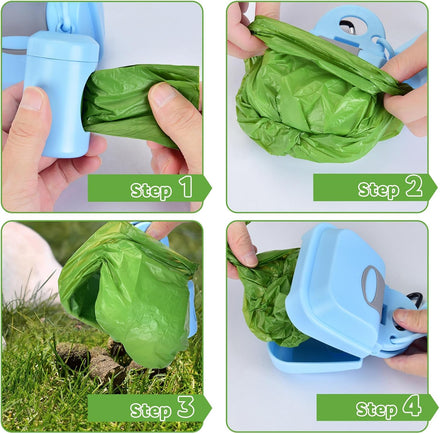 Step 1

Step 2

Step 3

Step 4