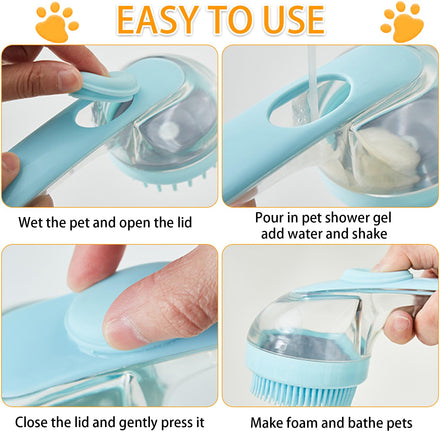 EASY TO USE

Wet the pet and open the lid

Pour in pet shower gel
add water and shake

Close the lid and gently press it

Make foam and bathe pets