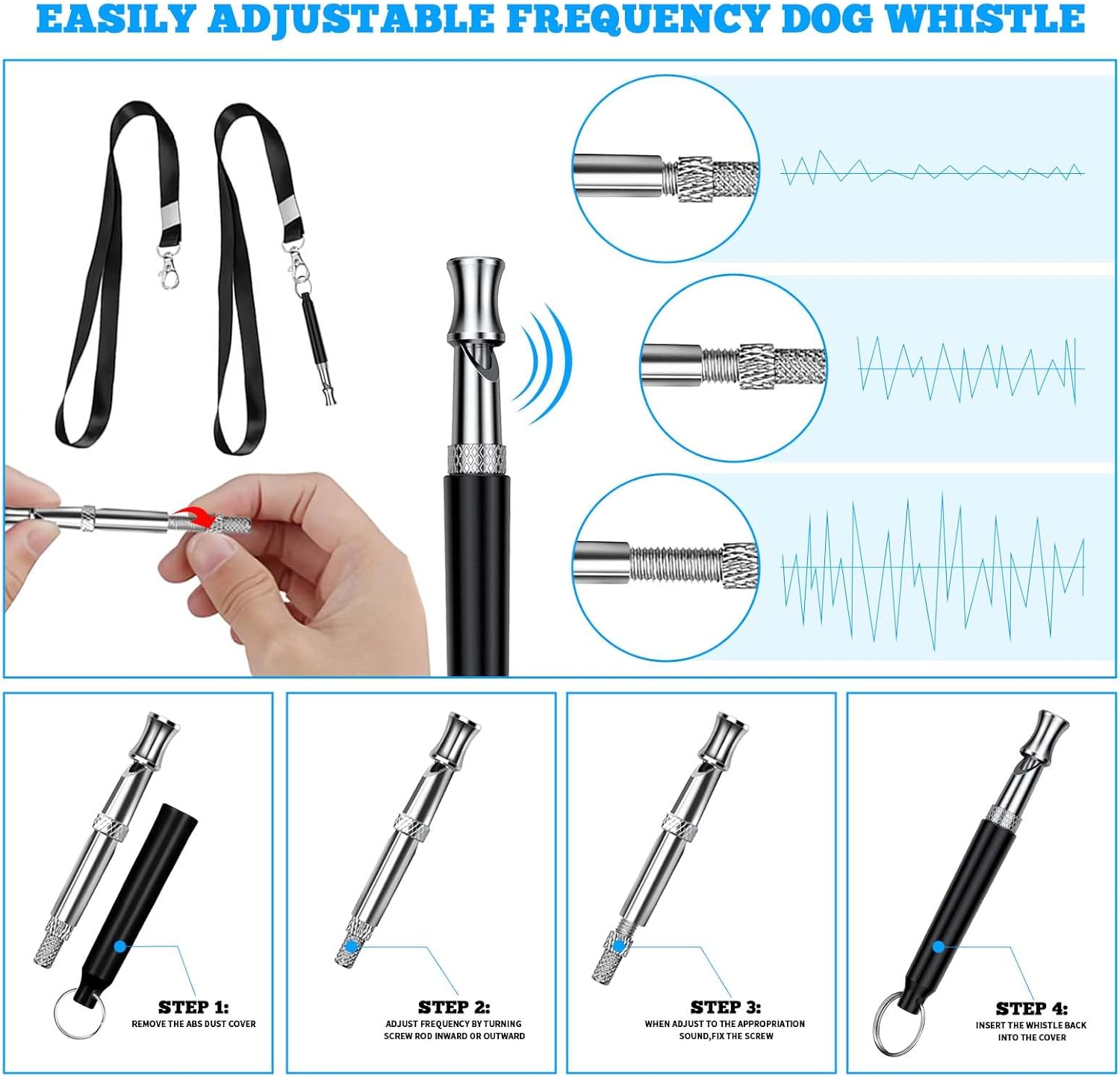 EASILY ADJUSTABLE FREQUENCY DOG WHISTLE

STEP 1:
REMOVE THE ABS DUST COVER

STEP 2:
ADJUST FREQUENCY BY TURNING SCREW ROD INWARD OR OUTWARD

STEP 3:
WHEN ADJUST TO THE APPROPRIATION SOUND,FIX THE SCREW

STEP 4:
INSERT THE WHISTLE BACK INTO THE COVER